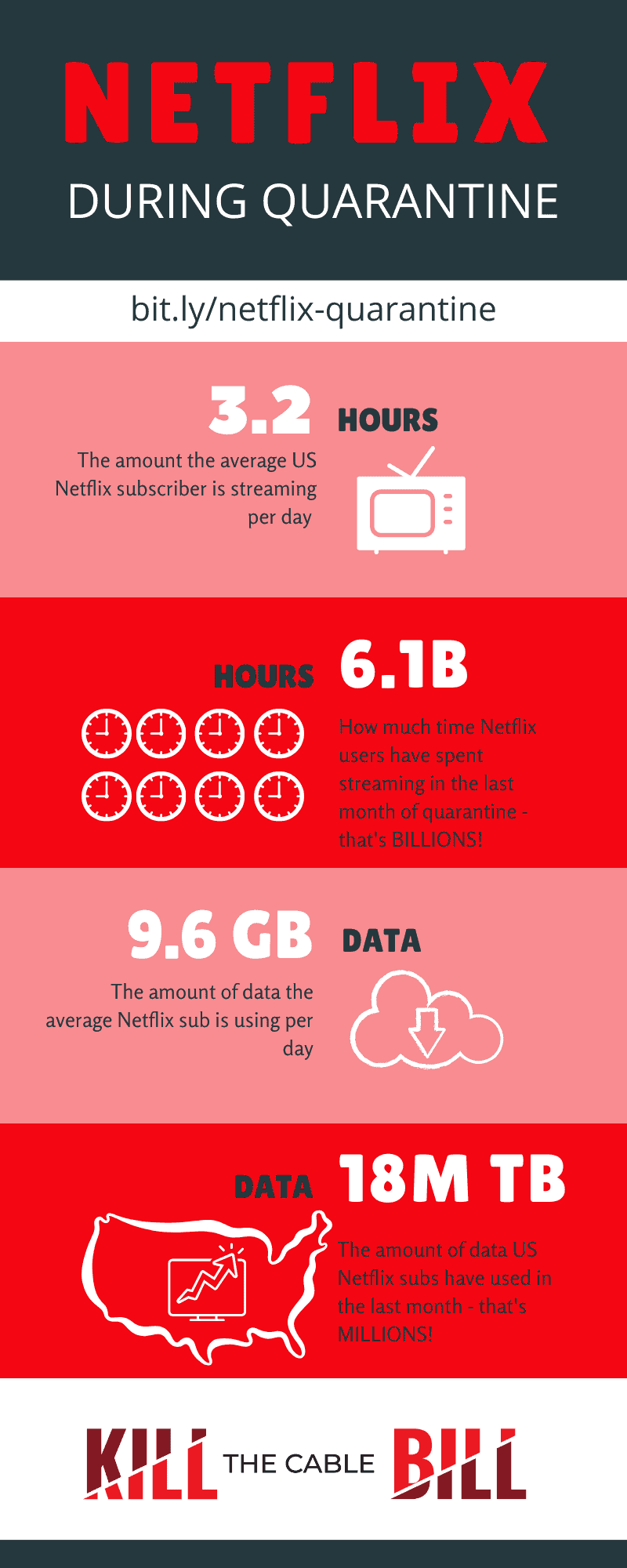 NETFLIX

DURING QUARANTINE

bit.ly/netflix-quarantine

3.2 HOURS

The amount the average US Netflix subscriber is streaming per day

HOURS 6.1B

How much time Netflix users have spent streaming in the last month of quarantine - that's BILLIONS!

9.6 GB DATA

The amount of data the average Netflix sub is using per day

DATA 18M TB

The amount of data US Netflix subs have used in the last month - that's MILLIONS!

KILL THE CABLE BILL